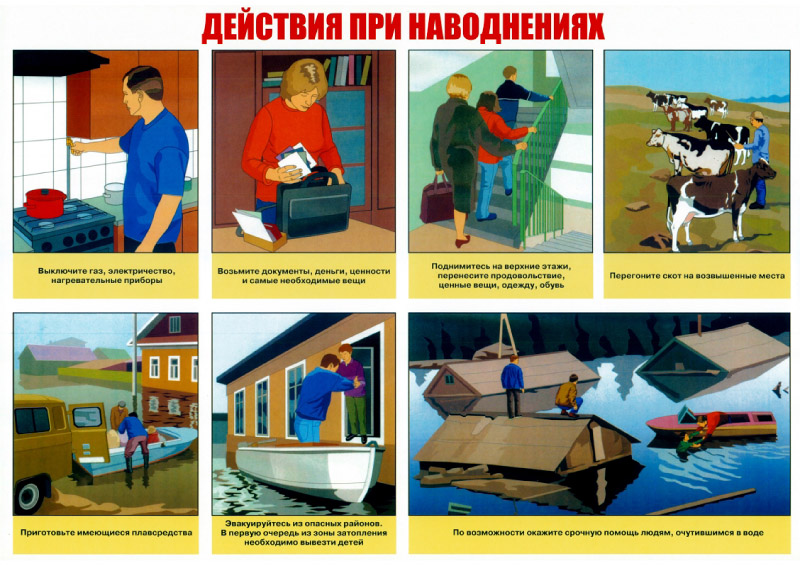 ДЕЙСТВИЯ ПРИ НАВОДНЕНИЯХ

Выключите газ, электричество, нагревательные приборы

Возьмите документы, деньги, ценности и самые необходимые вещи

Поднимитесь на верхние этажи, перенесите продовольствие, ценные вещи, одежду, обувь

Перегоните скот на возвышенные места

Приготовьте имеющиеся плавсредства

Эвакуируйтесь из опасных районов. В первую очередь из зоны затопления необходимо вывезти детей

По возможности окажите срочную помощь людям, очутившимся в воде