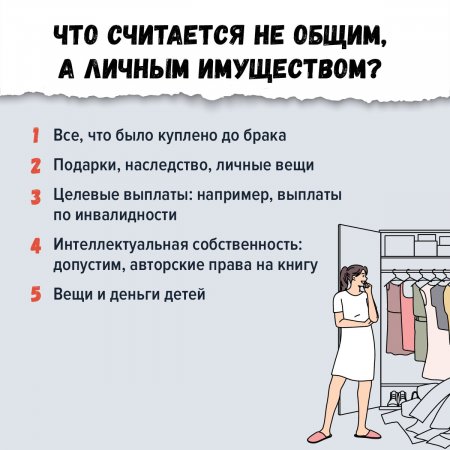 ЧТО СЧИТАЕТСЯ НЕ ОБЩИМ, А ЛИЧНЫМ ИМУЩЕСТВОМ?

1 Все, что было куплено до брака

2 Подарки, наследство, личные вещи

3 Целевые выплаты: например, выплаты по инвалидности

4 Интеллектуальная собственность: допустим, авторские права на книгу

5 Вещи и деньги детей