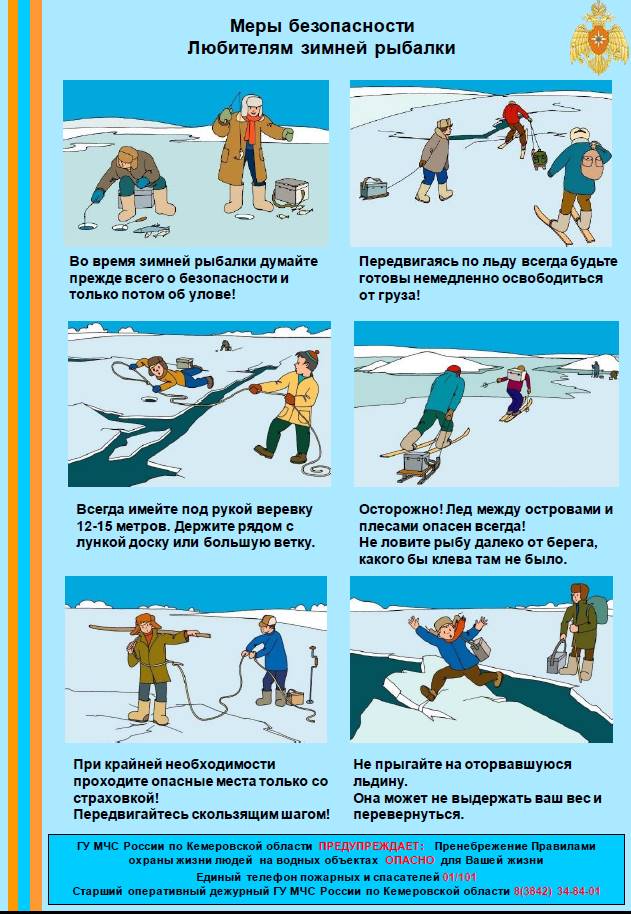 Меры безопасности
Любителям зимней рыбалки

Во время зимней рыбалки думайте прежде всего о безопасности и только потом об улове!

Передвигаясь по льду всегда будьте готовы немедленно освободиться от груза!

Всегда имейте под рукой веревку 12-15 метров. Держите рядом с лункой доску или большую ветку.

Осторожно! Лед между островами и плесами опасен всегда!
Не ловите рыбу далеко от берега, какого бы клева там не было.

При крайней необходимости проходите опасные места только со страховкой!
Передвигайтесь скользящим шагом!

Не прыгайте на оторвавшуюся льдину.
Она может не выдержать ваш вес и перевернуться.

ГУ МЧС России по Кемеровской области ПРЕДУПРЕЖДАЕТ: Пренебрежение Правилами охраны жизни людей на водных объектах ОПАСНО для Вашей жизни
Единый телефон пожарных и спасателей 01/101
Старший оперативный дежурный ГУ МЧС России по Кемеровской области 8(3842) 34-84-01