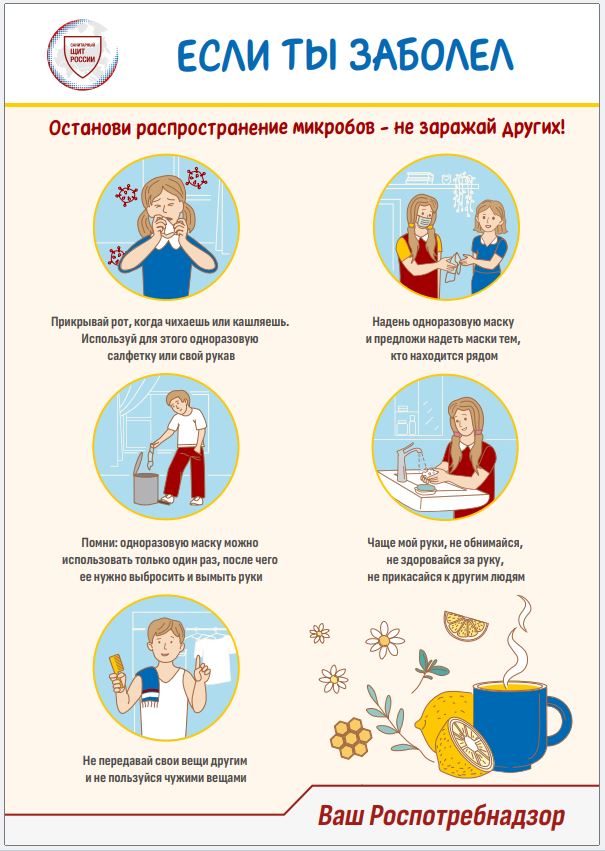 САНИТАРНЫЙ ЩИТ РОССИИ

ЕСЛИ ТЫ ЗАБОЛЕЛ

Останови распространение микробов - не заражай других!

Прикрывай рот, когда чихаешь или кашляешь. Используй для этого одноразовую салфетку или свой рукав

Надень одноразовую маску и предложи надеть маски тем, кто находится рядом

Помни: одноразовую маску можно использовать только один раз, после чего ее нужно выбросить и вымыть руки

Чаще мой руки, не обнимайся, не здоровайся за руку, не прикасайся к другим людям

Не передавай свои вещи другим и не пользуйся чужими вещами

Ваш Роспотребнадзор